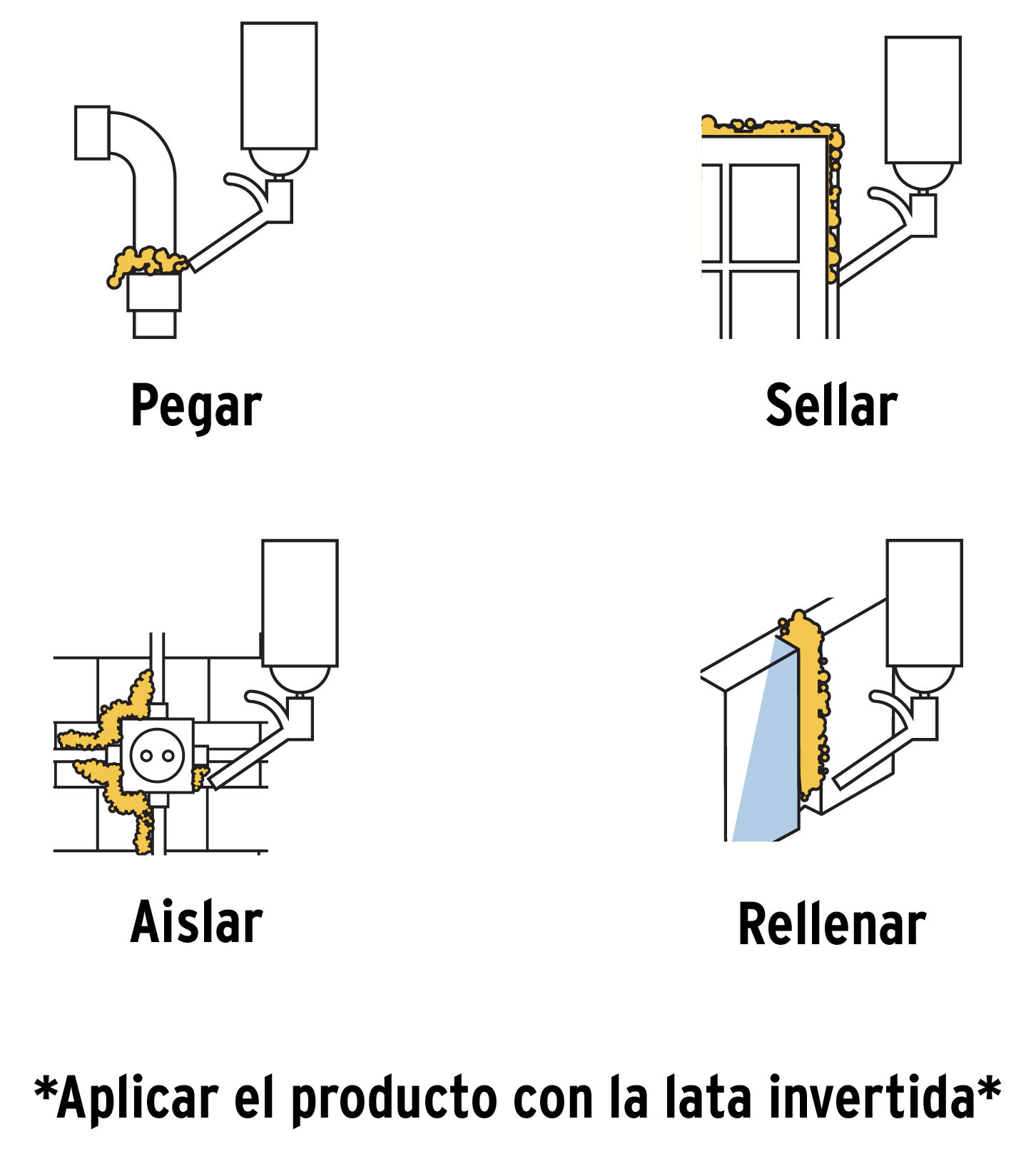 Pegar

Sellar

Aislar

Rellenar

*Aplicar el producto con la lata invertida*